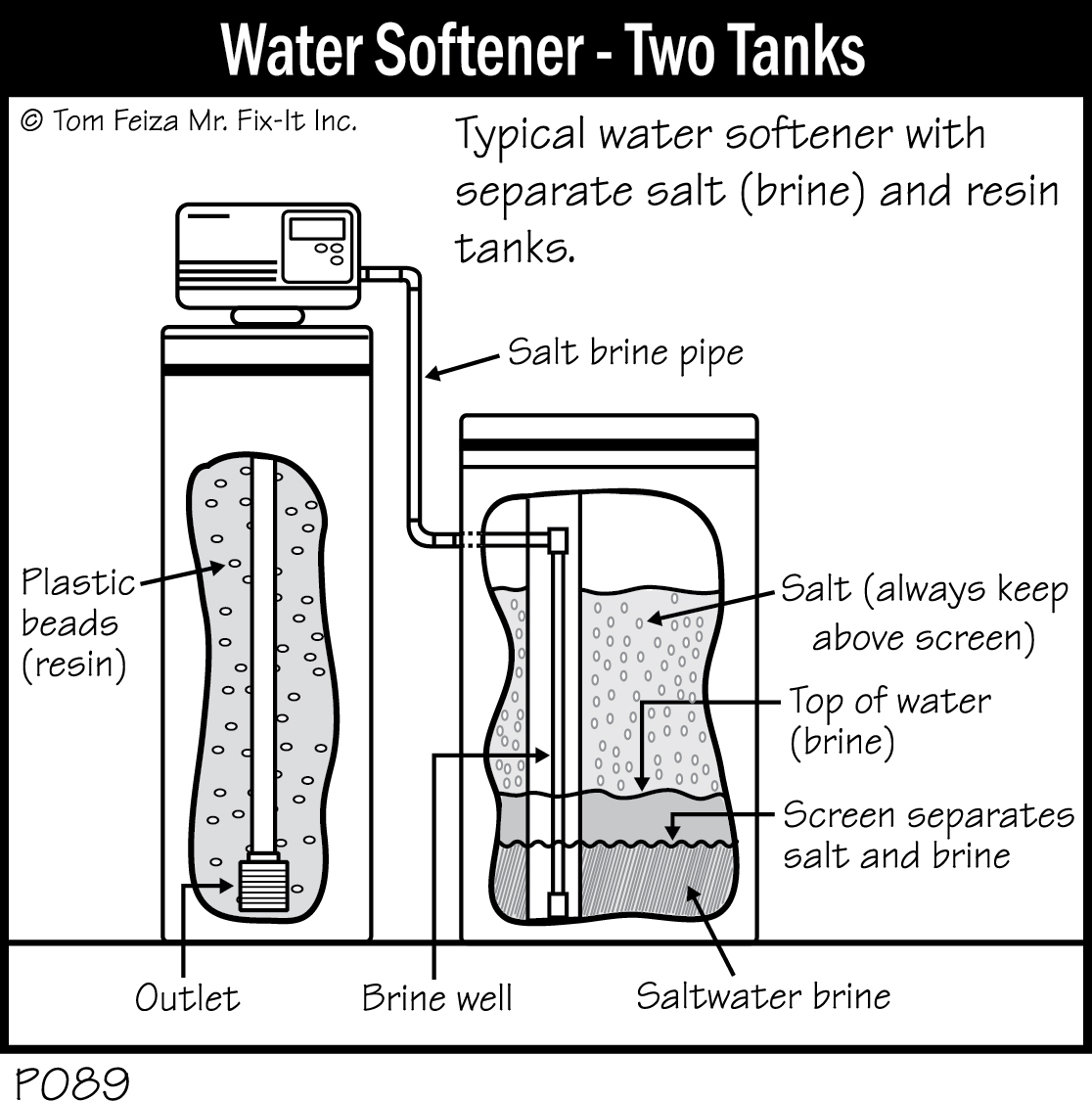 Water Softener - Two Tanks

© Tom Feiza Mr. Fix-It Inc.

Typical water softener with separate salt (brine) and resin tanks.

Salt brine pipe

Plastic beads (resin)

Salt (always keep above screen)

Top of water (brine)

Screen separates salt and brine

Outlet

Brine well

Saltwater brine

P089